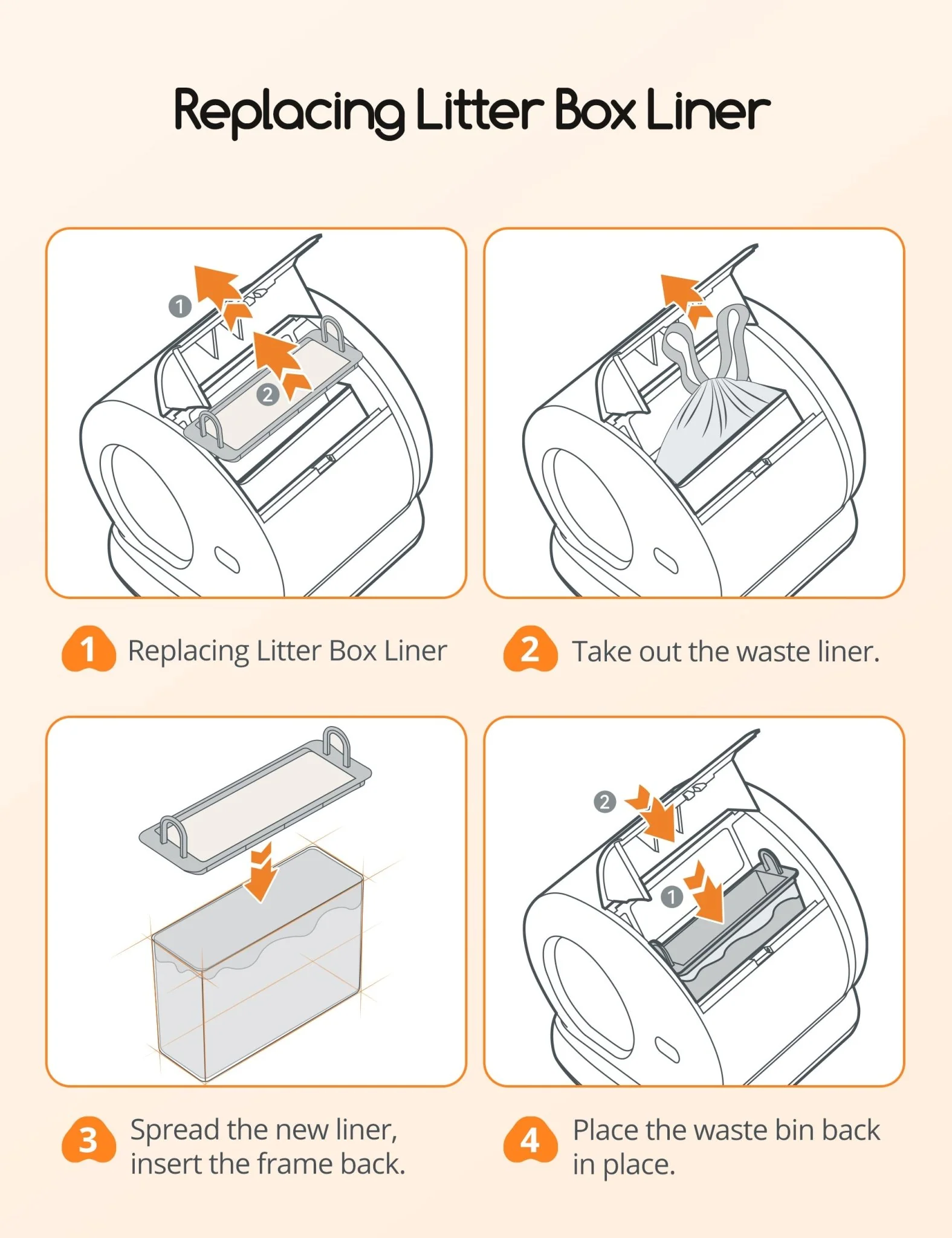 Replacing Litter Box Liner

1

2

1 Replacing Litter Box Liner

2 Take out the waste liner.

2

1

3 Spread the new liner, insert the frame back.

4 Place the waste bin back in place.